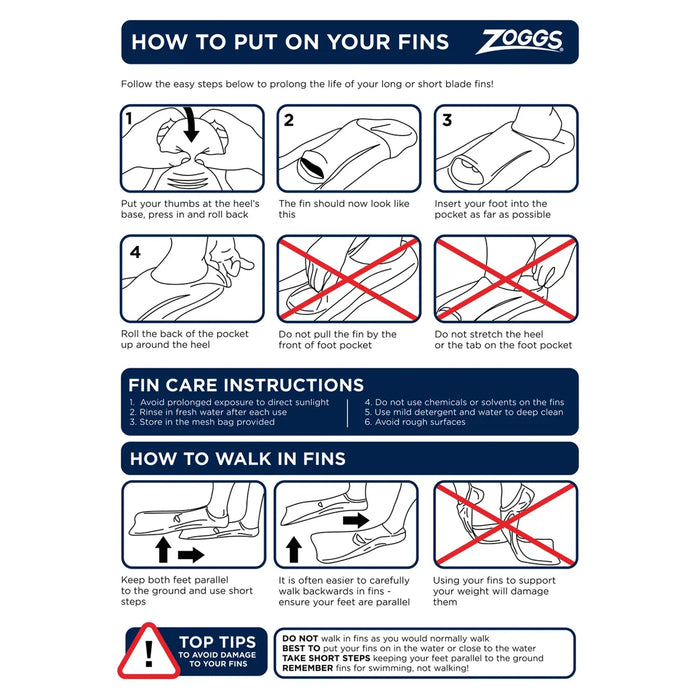 HOW TO PUT ON YOUR FINS

ZOGGS

Follow the easy steps below to prolong the life of your long or short blade fins!

1

Put your thumbs at the heel's base, press in and roll back

2

The fin should now look like this

3

Insert your foot into the pocket as far as possible

4

Roll the back of the pocket up around the heel

Do not pull the fin by the front of foot pocket

Do not stretch the heel or the tab on the foot pocket

FIN CARE INSTRUCTIONS

1. Avoid prolonged exposure to direct sunlight
2. Rinse in fresh water after each use
3. Store in the mesh bag provided

4. Do not use chemicals or solvents on the fins
5. Use mild detergent and water to deep clean
6. Avoid rough surfaces

HOW TO WALK IN FINS

Keep both feet parallel to the ground and use short steps

It is often easier to carefully walk backwards in fins - ensure your feet are parallel

Using your fins to support your weight will damage them

!

TOP TIPS
TO AVOID DAMAGE TO YOUR FINS

DO NOT walk in fins as you would normally walk
BEST TO put your fins on in the water or close to the water
TAKE SHORT STEPS keeping your feet parallel to the ground
REMEMBER fins for swimming, not walking!