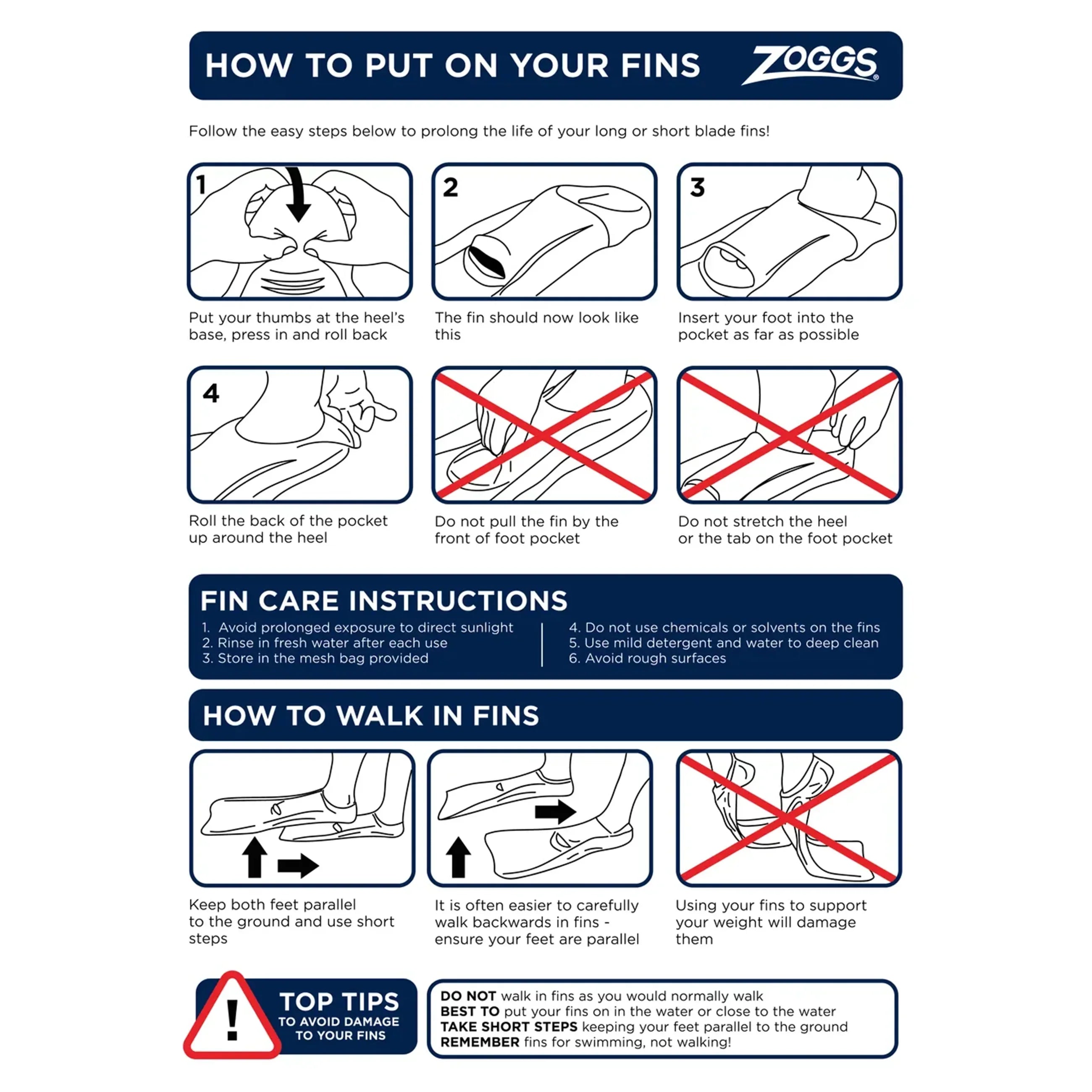 HOW TO PUT ON YOUR FINS ZOGGS®

Follow the easy steps below to prolong the life of your long or short blade fins!

1
Put your thumbs at the heel's base, press in and roll back

2
The fin should now look like this

3
Insert your foot into the pocket as far as possible

4
Roll the back of the pocket up around the heel

Do not pull the fin by the front of foot pocket

Do not stretch the heel or the tab on the foot pocket

FIN CARE INSTRUCTIONS
1. Avoid prolonged exposure to direct sunlight
2. Rinse in fresh water after each use
3. Store in the mesh bag provided
4. Do not use chemicals or solvents on the fins
5. Use mild detergent and water to deep clean
6. Avoid rough surfaces

HOW TO WALK IN FINS

Keep both feet parallel to the ground and use short steps

It is often easier to carefully walk backwards in fins - ensure your feet are parallel

Using your fins to support your weight will damage them

!
TOP TIPS
TO AVOID DAMAGE TO YOUR FINS

DO NOT walk in fins as you would normally walk
BEST TO put your fins on in the water or close to the water
TAKE SHORT STEPS keeping your feet parallel to the ground
REMEMBER fins for swimming, not walking!