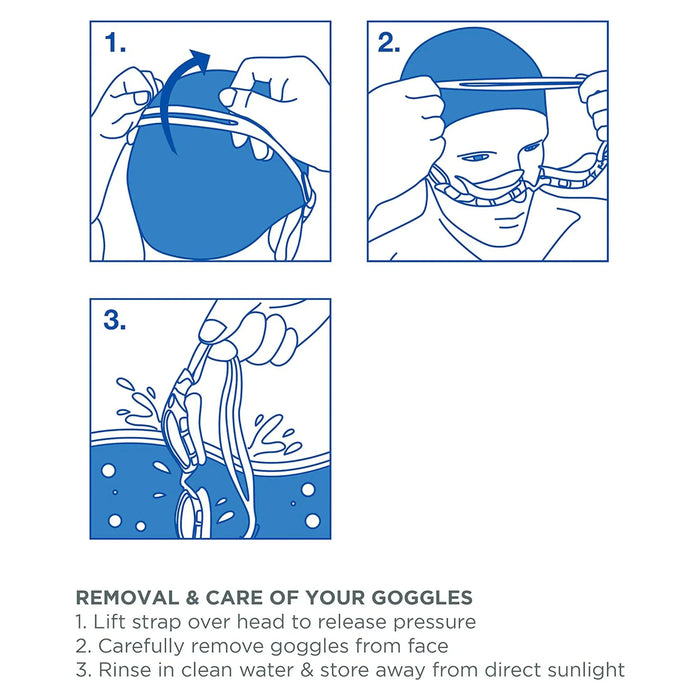 1.

2.

3.

REMOVAL & CARE OF YOUR GOGGLES
1. Lift strap over head to release pressure
2. Carefully remove goggles from face
3. Rinse in clean water & store away from direct sunlight